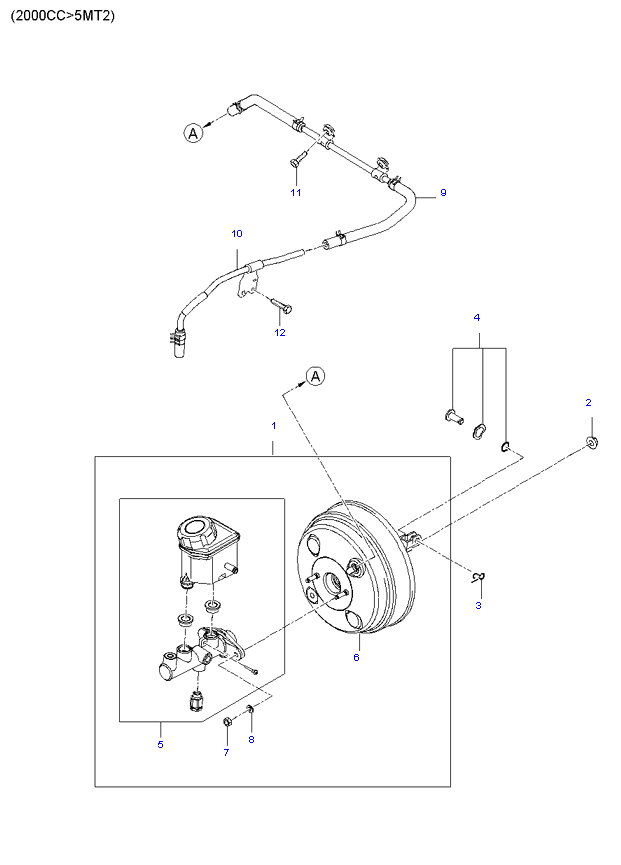 (2000CC>5MT2)

A

11

9

10

12

4

A

2

1

3

6

5

7

8