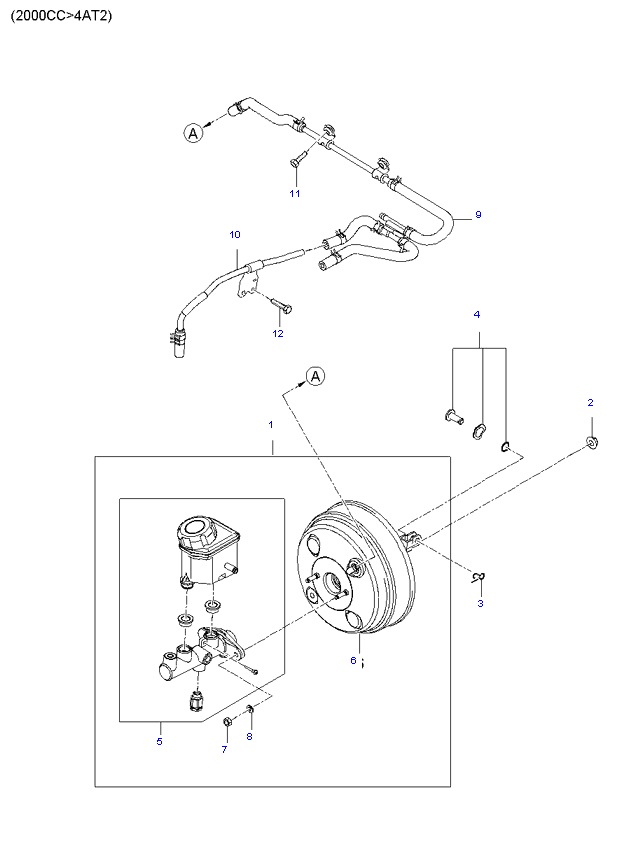 (2000CC>4AT2)

A

11

9

10

12

4

A

2

1

3

6

5

7

8