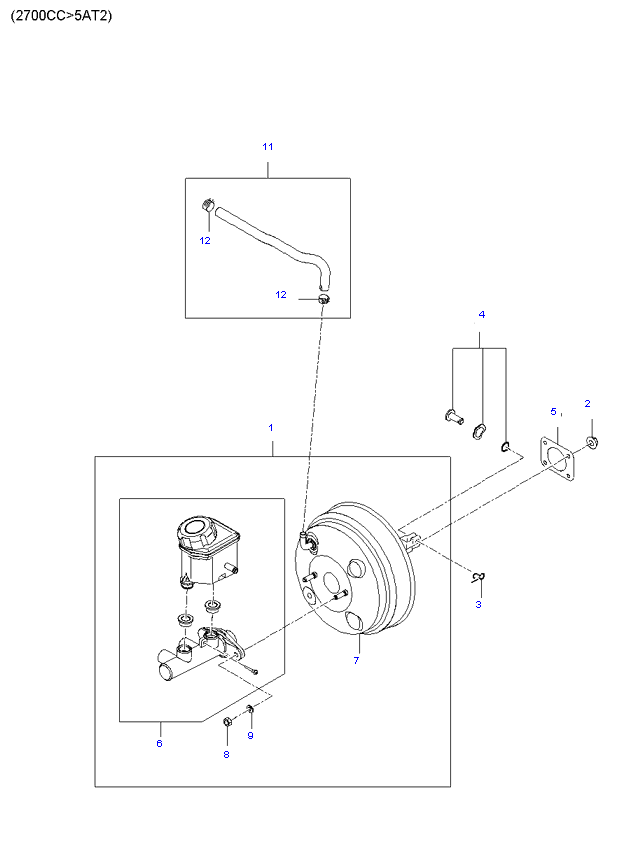 (2700CC>5AT2)

11

12

12

4

5

2

1

3

7

6

8

9