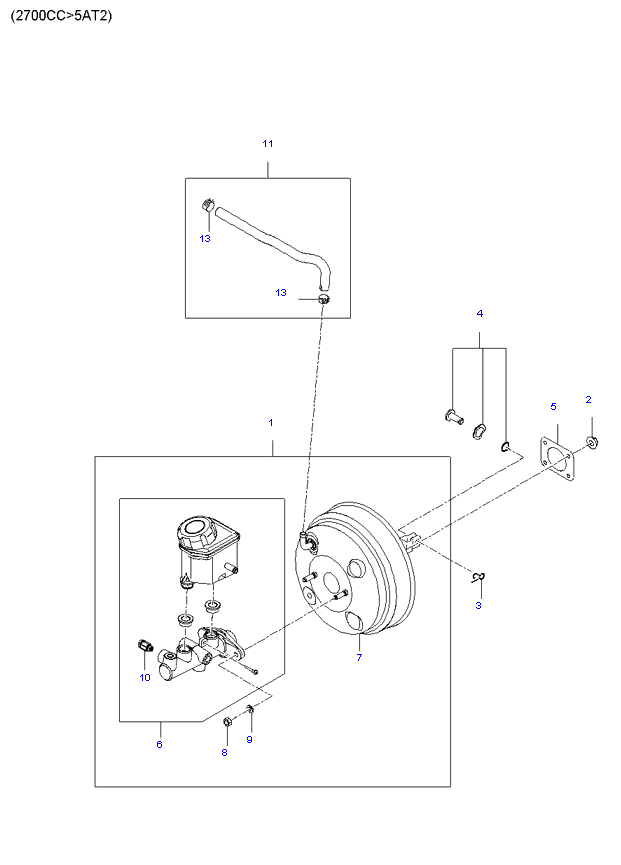 (2700CC>5AT2)

11

13

13

4

5

2

1

3

7

10

6

8

9