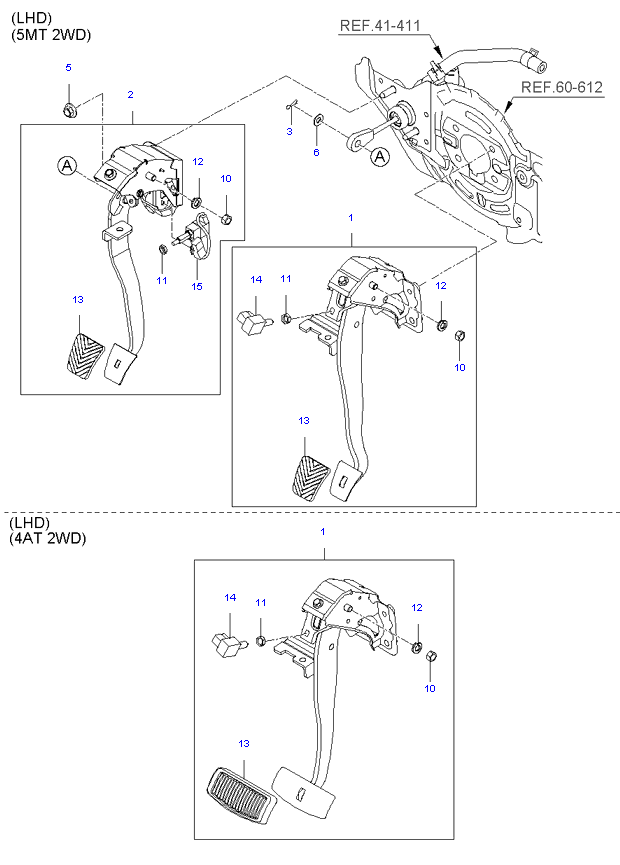 (LHD)
(5MT 2WD)

REF.41-411

REF.60-612

5

2

3

6

A

A

12

10

11

15

13

1

14

11

12

10

13

(LHD)
(4AT 2WD)

1

14

11

12

10

13