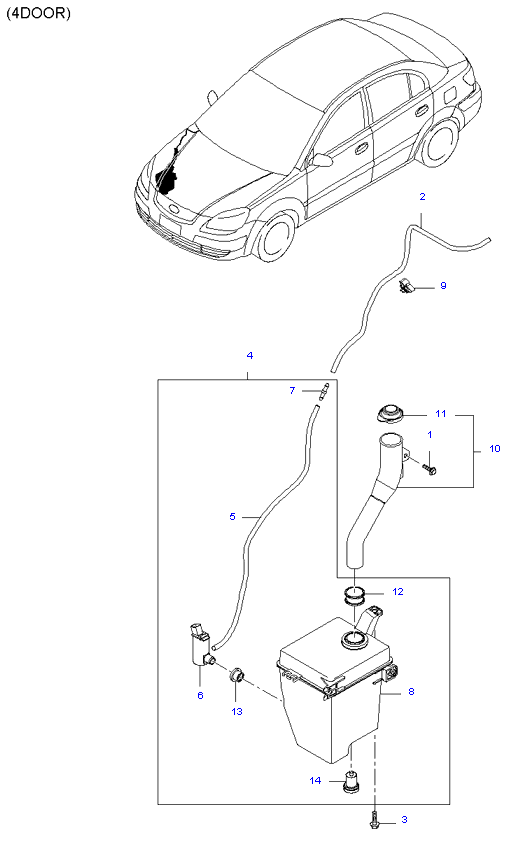 (4DOOR)

2

9

4

7

11

1

10

5

12

6

13

8

14

3