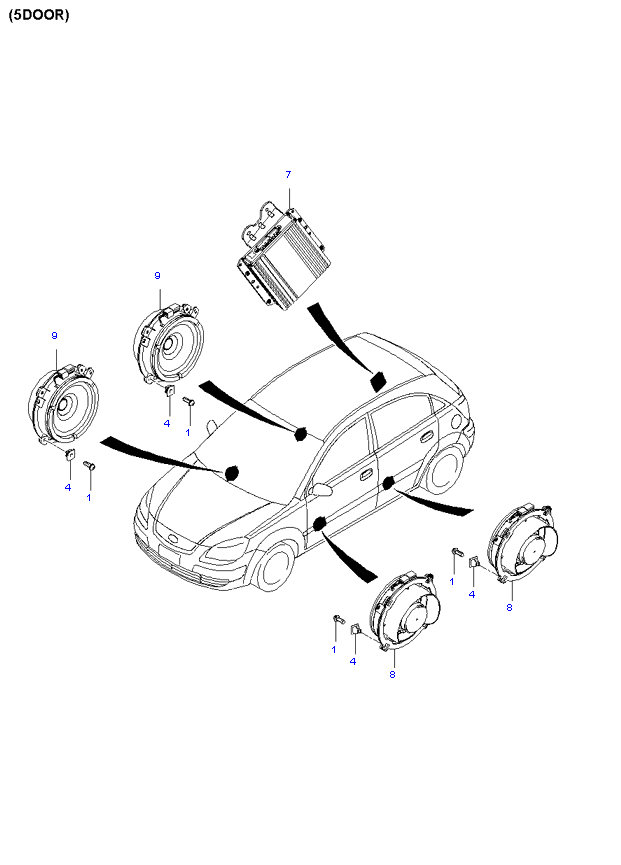 (5DOOR)

7

9

9

4

1

4

1

1

4

8

1

4

8