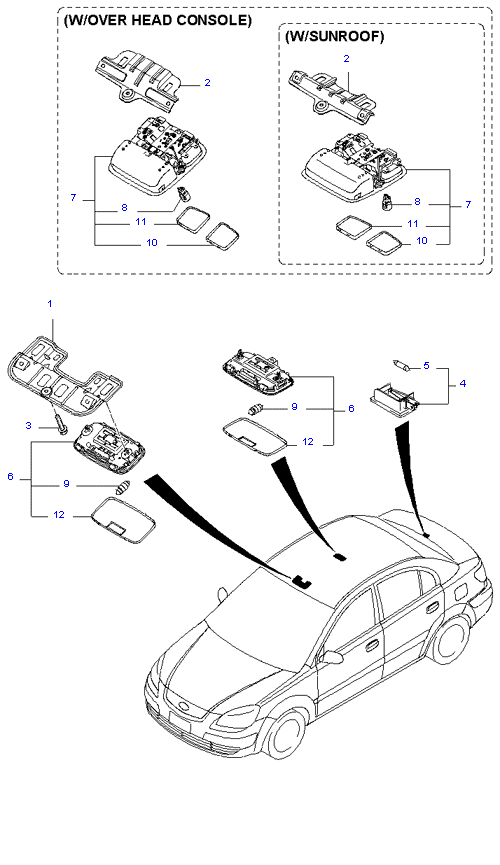 (W/OVER HEAD CONSOLE)
2
7
8
11
10
(W/SUNROOF)
2
8
7
11
10
1
3
6
9
12
9
6
12
5
4