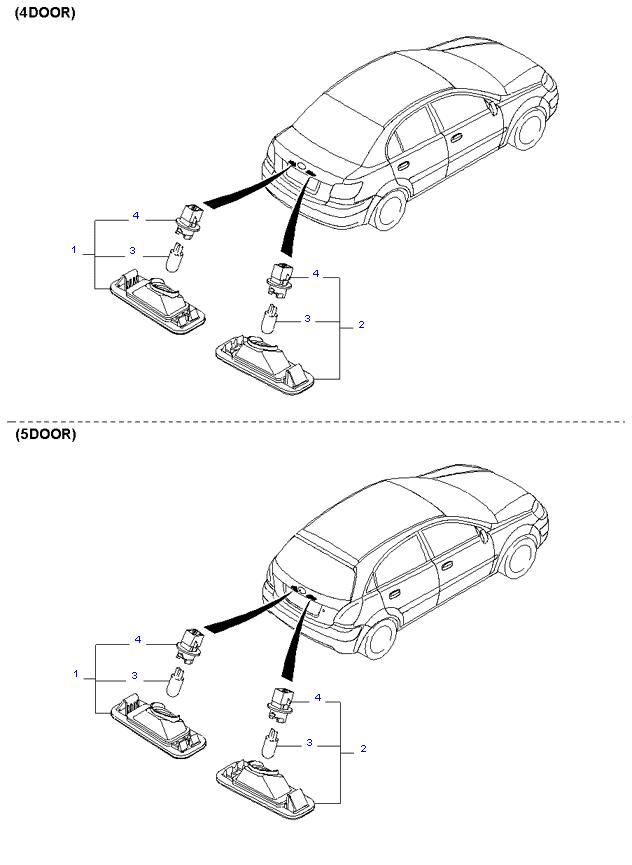 (4DOOR)

4
1
3
4
3
2

(5DOOR)

4
1
3
4
3
2