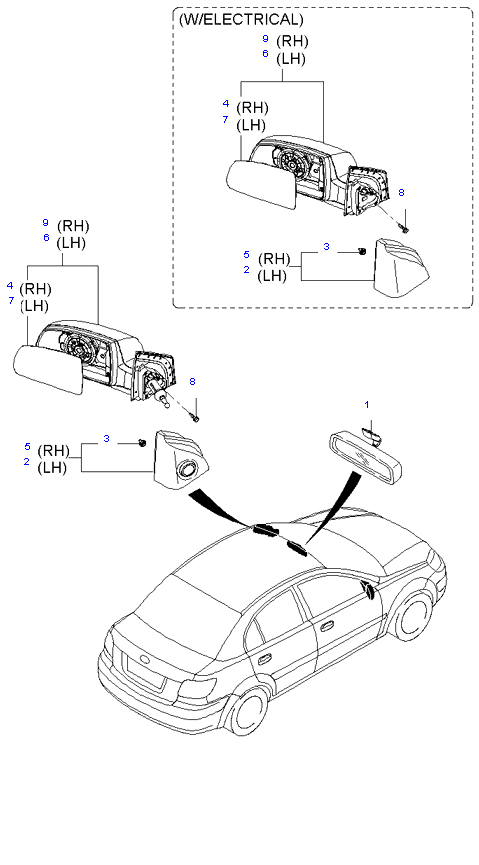 (W/ELECTRICAL)

9 (RH)
6 (LH)

4 (RH)
7 (LH)

8

5 (RH)
2 (LH)

3

9 (RH)
6 (LH)

4 (RH)
7 (LH)

8

5 (RH)
2 (LH)

3

1