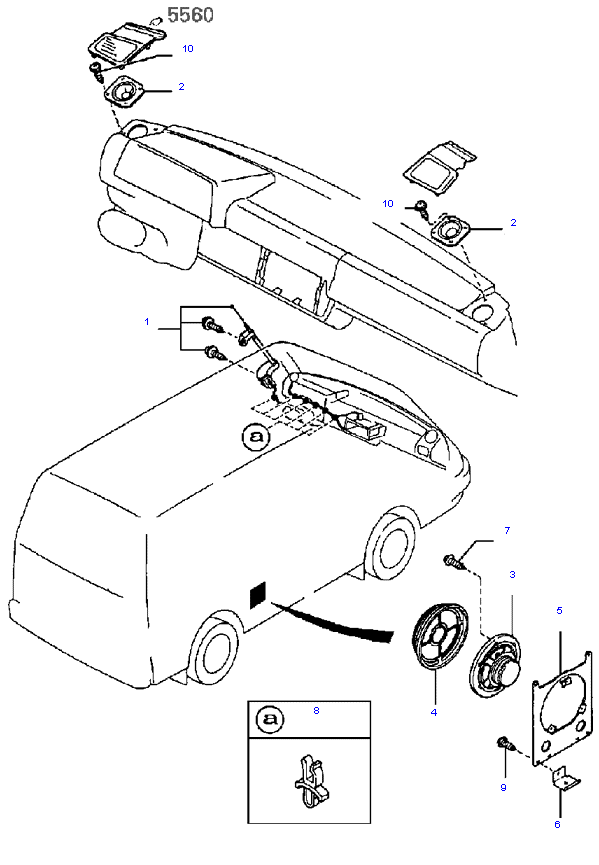 5560
10
2
10
2
1
a
7
3
5
4
a
8
9
6