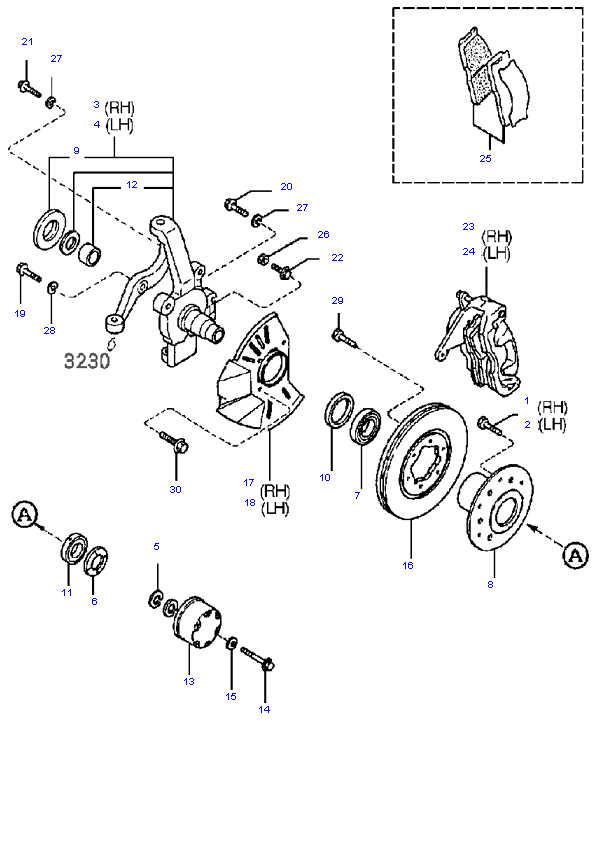 21
27
3 (RH)
4 (LH)
9
12
20
27
26
22
19
28
3230
25
23 (RH)
24 (LH)
29
1 (RH)
2 (LH)
30
17 (RH)
18 (LH)
10
7
16
8
A
A
11
6
5
13
15
14