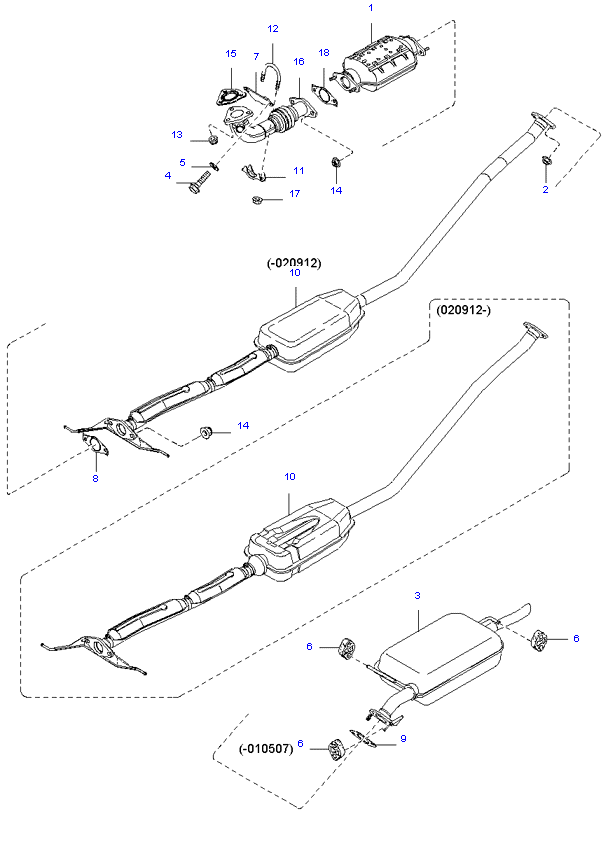 1
12
15
7
16
18
13
5
4
11
17
14
2
(-020912)
10
(020912-)
14
8
10
3
6
6
(-010507)
6
9