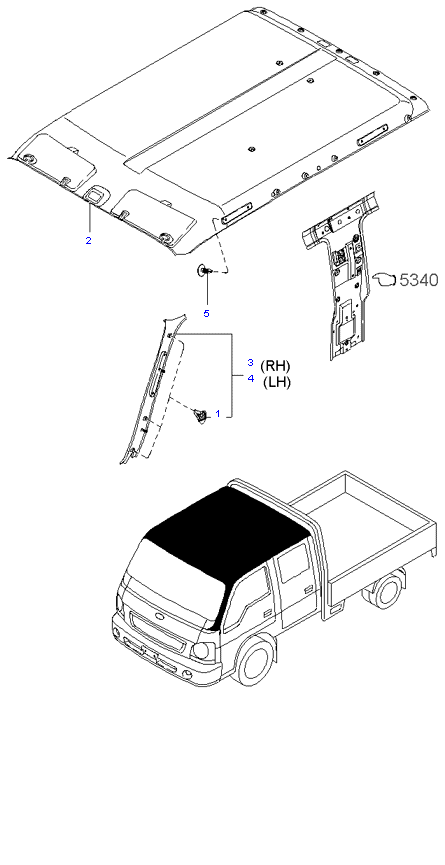 2

5340

5

3 (RH)
4 (LH)

1