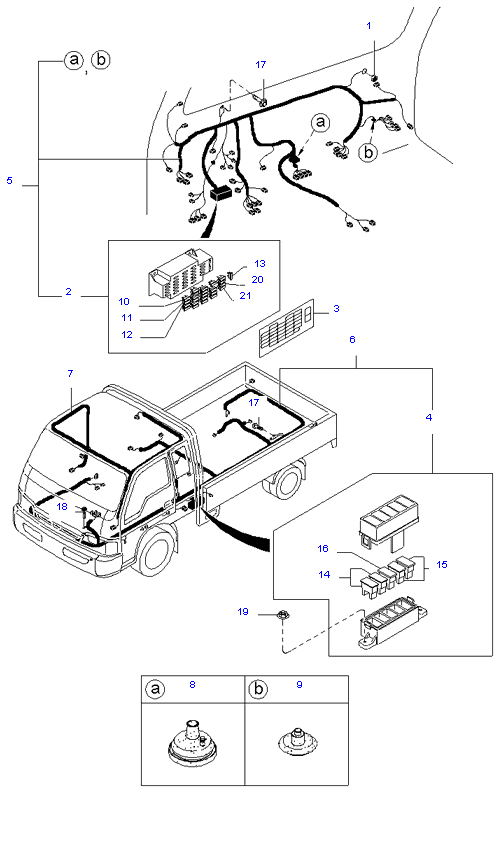 a , b
1
17
a
b
5
13
20
21
10
11
12
2
3
6
7
17
4
18
16
15
14
19
a 8
b 9