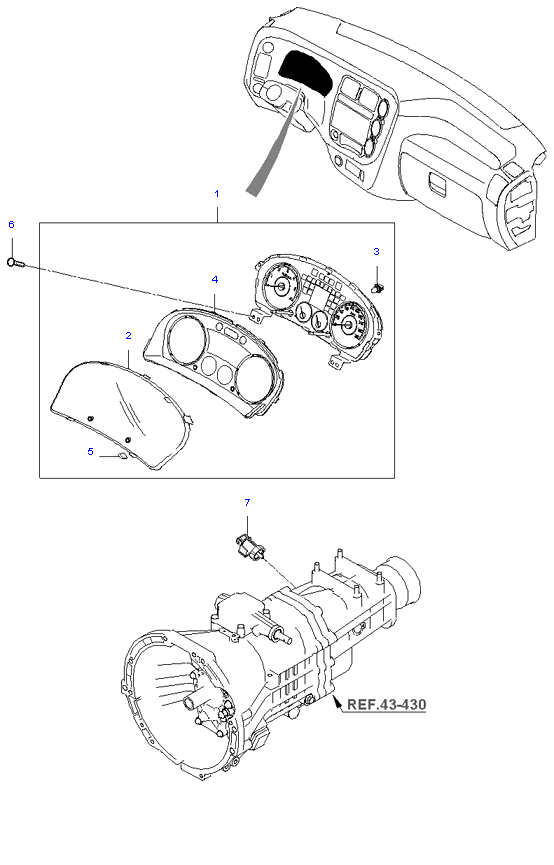 1
6
3
4
2
5
7
REF.43-430