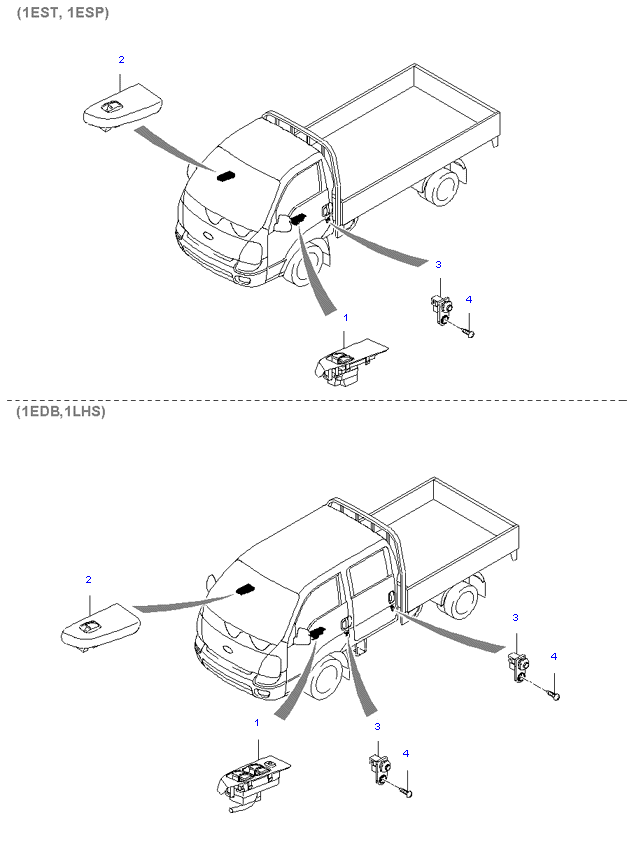 (1EST, 1ESP)

2

3

4

1

(1EDB,1LHS)

2

3

4

1

3

4