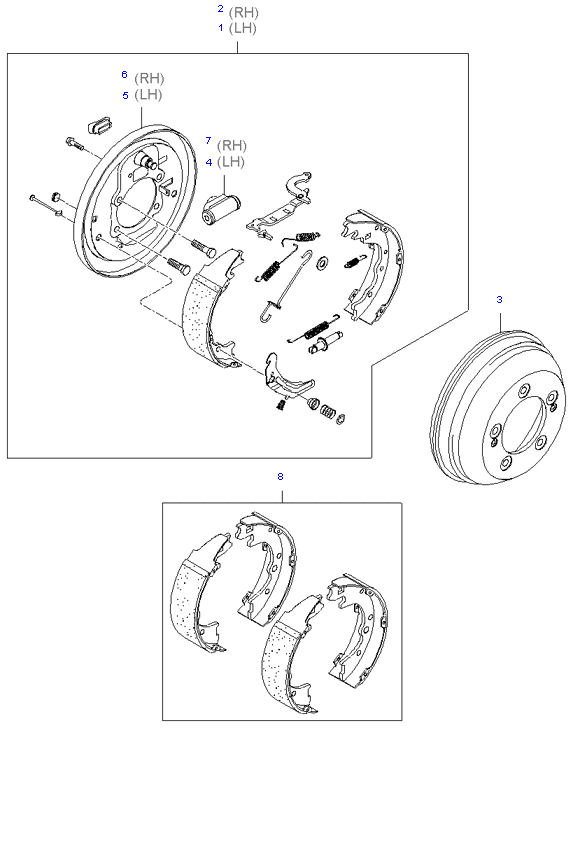 2 (RH)
1 (LH)

6 (RH)
5 (LH)

7 (RH)
4 (LH)

3

8