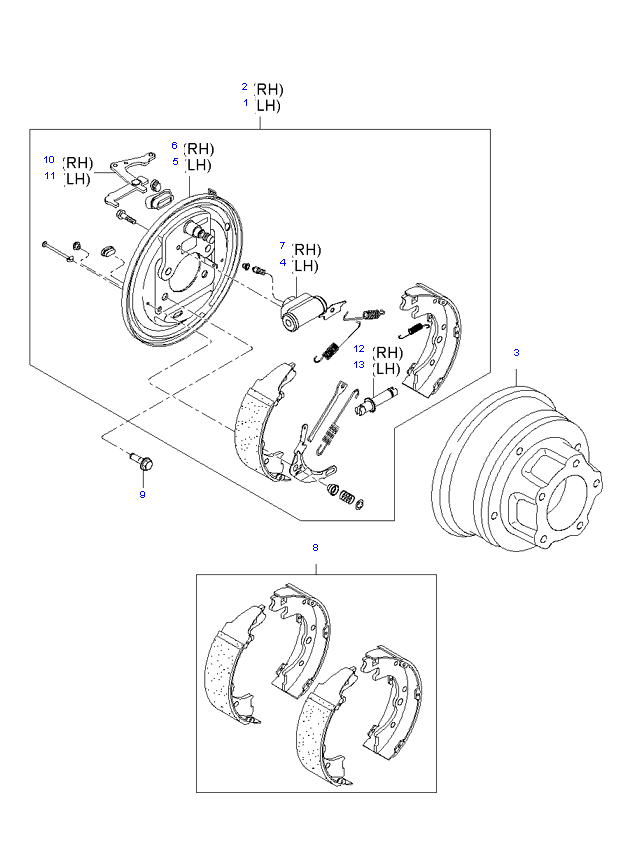 2 (RH)
1 (LH)

10 (RH)
11 (LH)

6 (RH)
5 (LH)

7 (RH)
4 (LH)

12 (RH)
13 (LH)

3

9

8