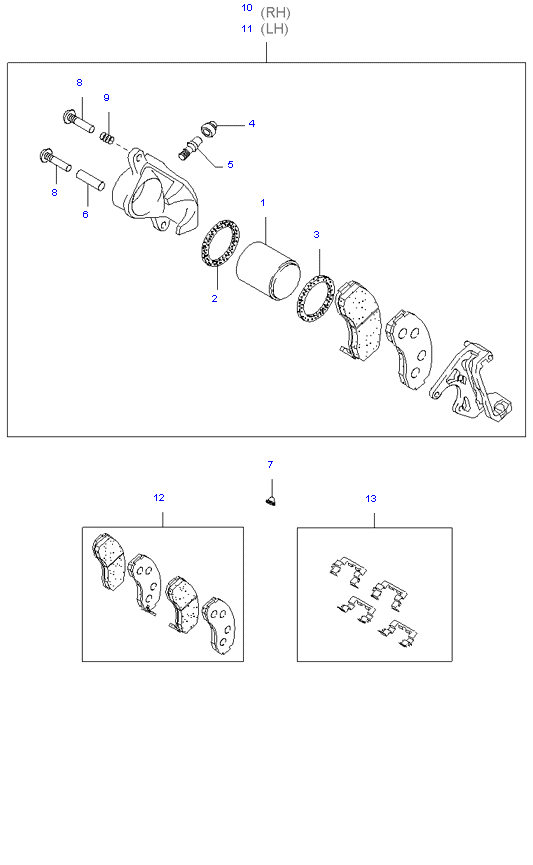 10 (RH)
11 (LH)

8
9
4
5
8
6
1
3
2

7

12

13