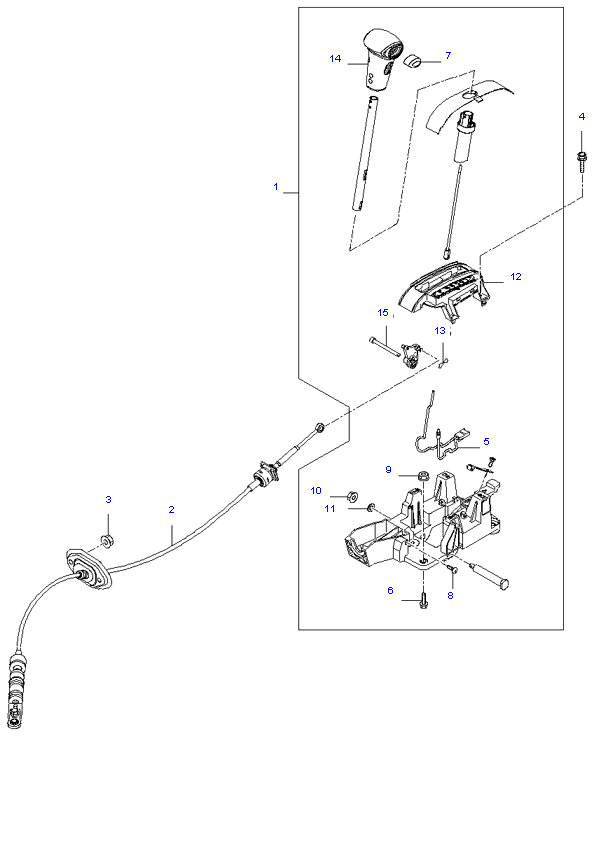 14
7
4
1
12
15
13
5
9
10
11
3
2
6
8