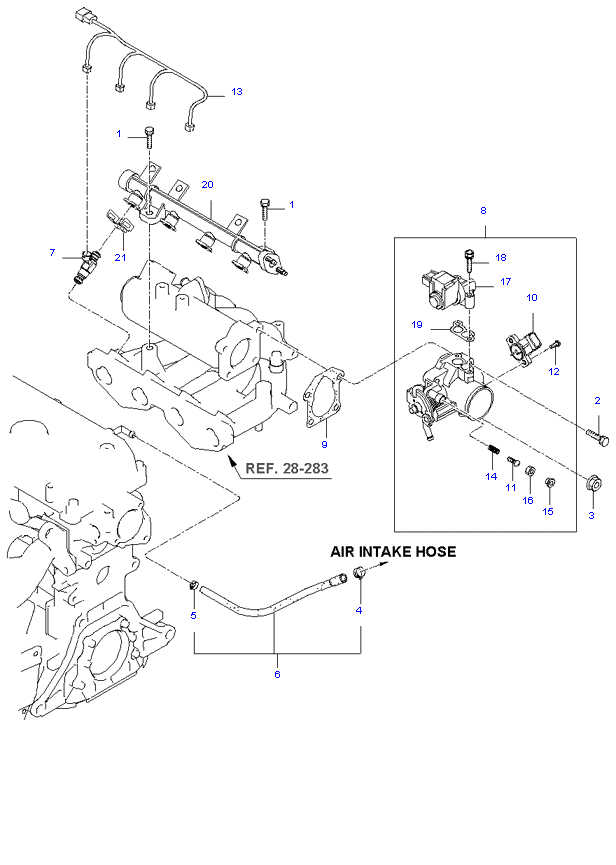 13
1
20
1
7
21
8
18
17
10
19
12
2
9
REF. 28-283
14
11
16
15
3
AIR INTAKE HOSE
5
4
6