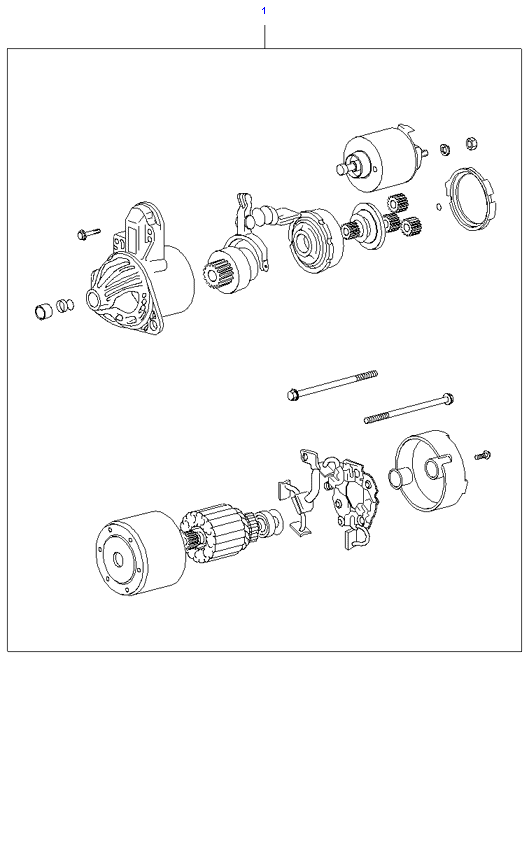 1