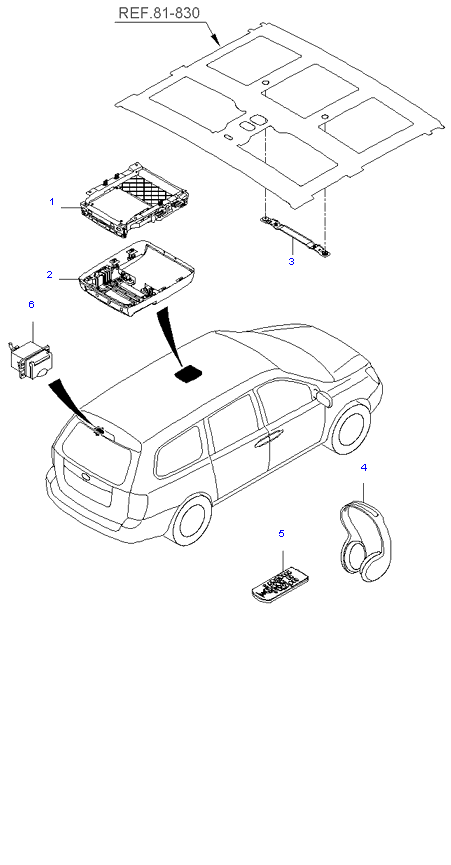 REF.81-830

1

2

3

6

4

5