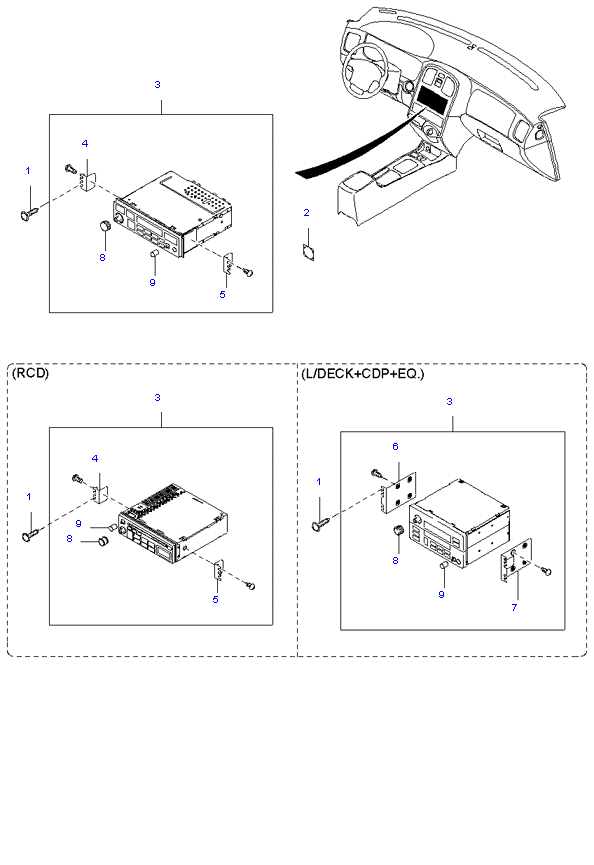 3
4
1
8
9
5
2

(RCD)
3
4
1
9
8
5

(L/DECK+CDP+EQ.)
3
6
1
8
9
7