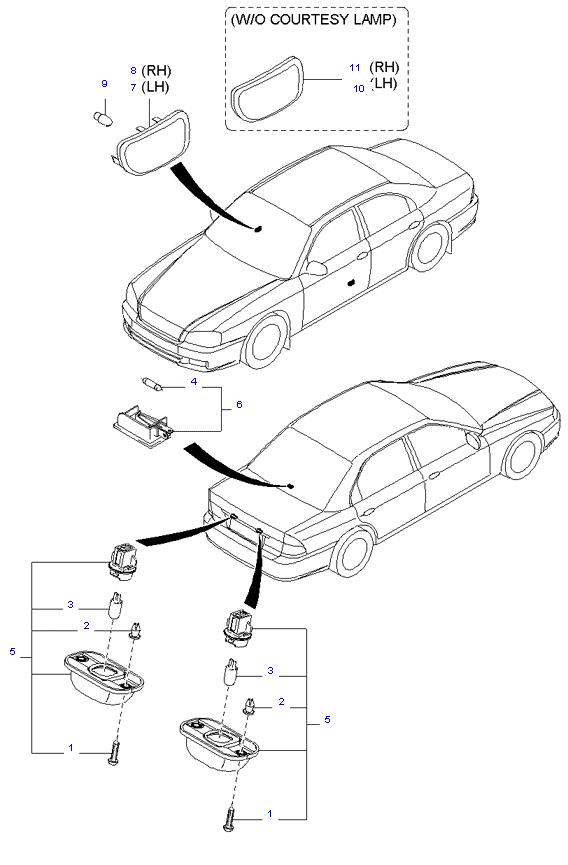 (W/O COURTESY LAMP)

11 (RH)
10 (LH)

9

8 (RH)
7 (LH)

4

6

3

2

5

1

3

2

5

1