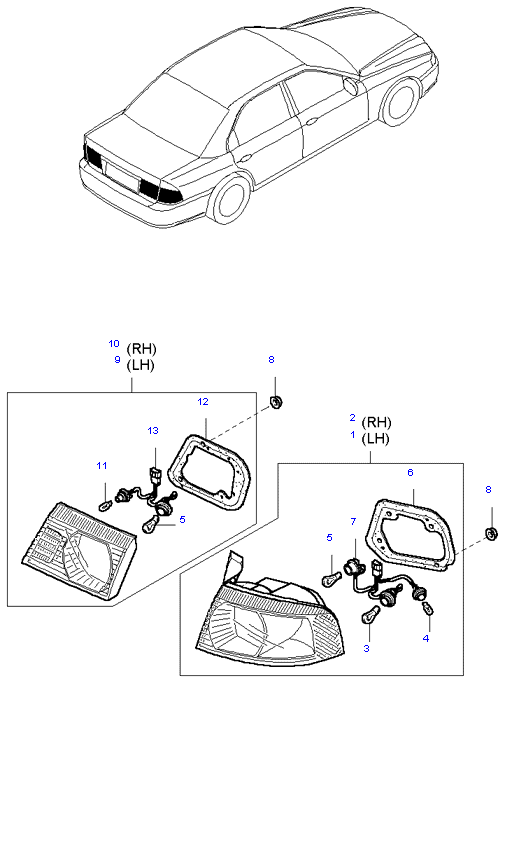 10 (RH)
9 (LH)

8

12

13

11

5

2 (RH)
1 (LH)

6

8

7

5

3

4