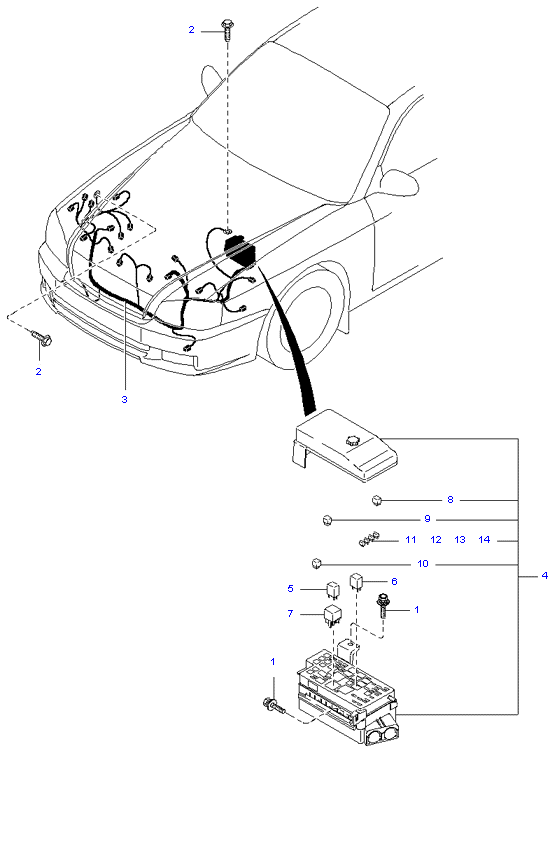 2
2
3
8
9
11 12 13 14
10
4
5
6
7
1
1