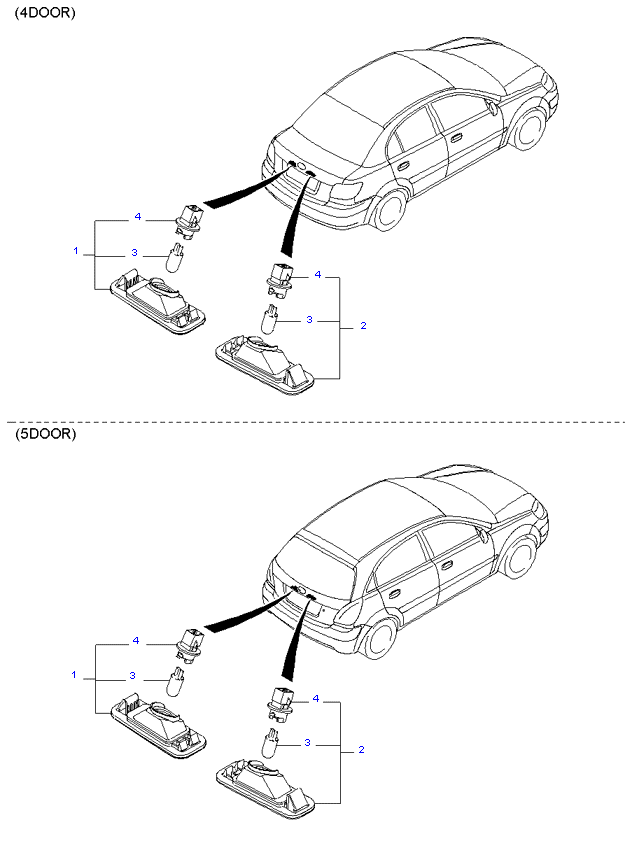 (4DOOR)

4
1
3
4
3
2

(5DOOR)

4
1
3
4
3
2