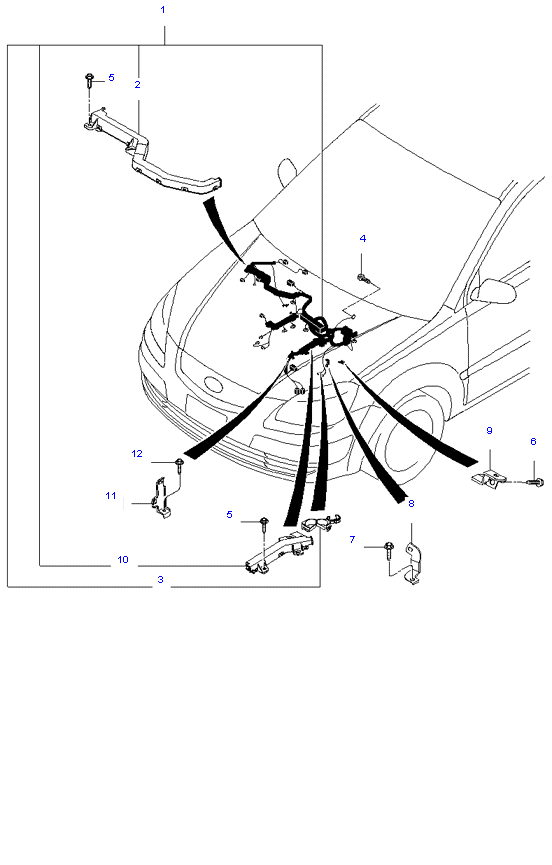 1
5
2
4
9
6
12
11
5
8
7
10
3