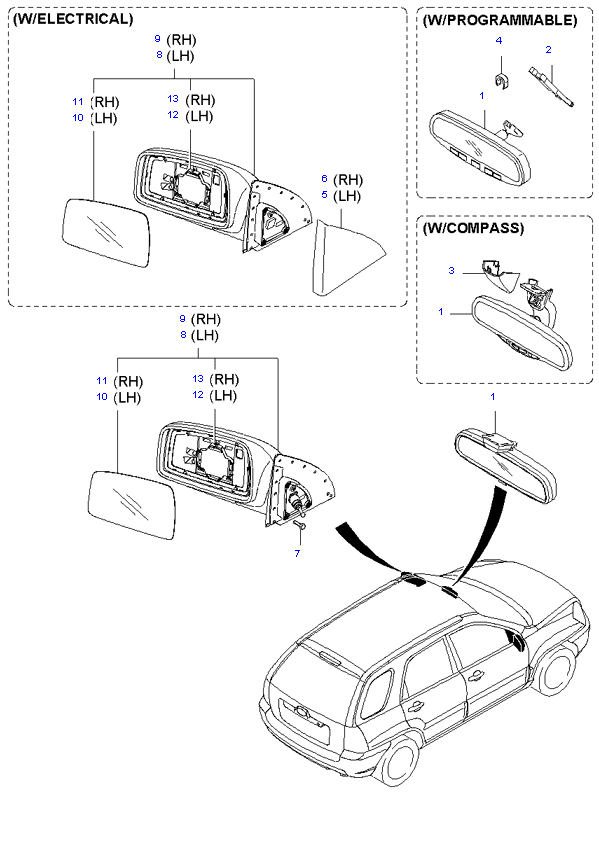 (W/ELECTRICAL)

9 (RH)
8 (LH)

11 (RH)
10 (LH)

13 (RH)
12 (LH)

6 (RH)
5 (LH)

(W/PROGRAMMABLE)

4

2

1

(W/COMPASS)

3

1

9 (RH)
8 (LH)

11 (RH)
10 (LH)

13 (RH)
12 (LH)

7

1