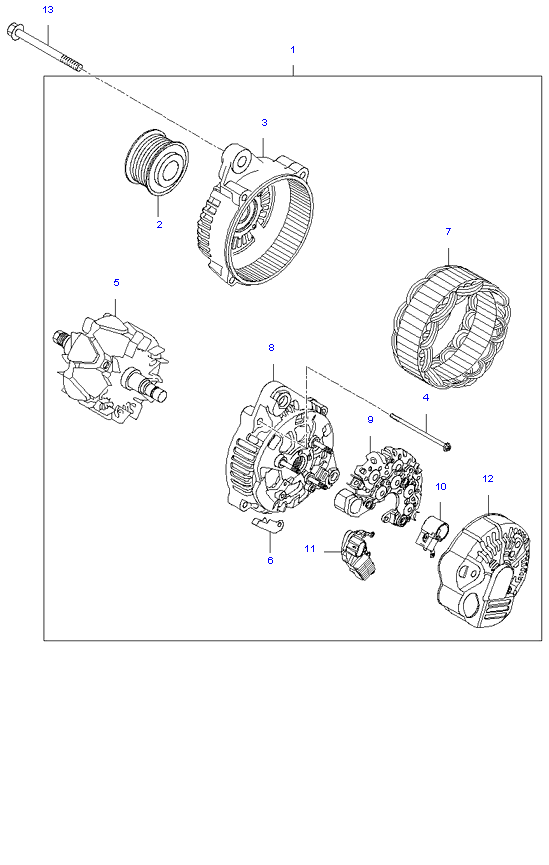 13
1
3
2
7
5
8
4
9
10
12
6
11