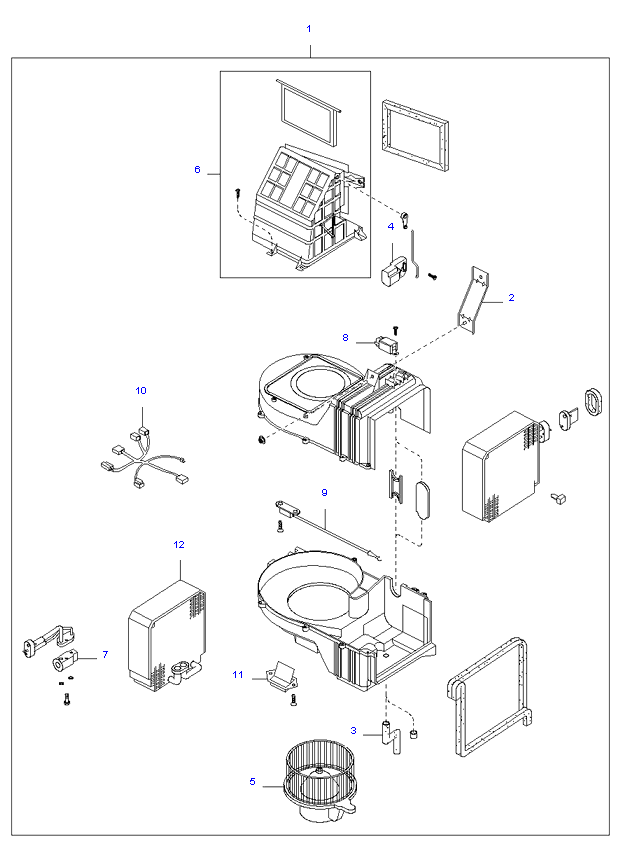 1
6
4
2
8
10
9
12
7
11
3
5