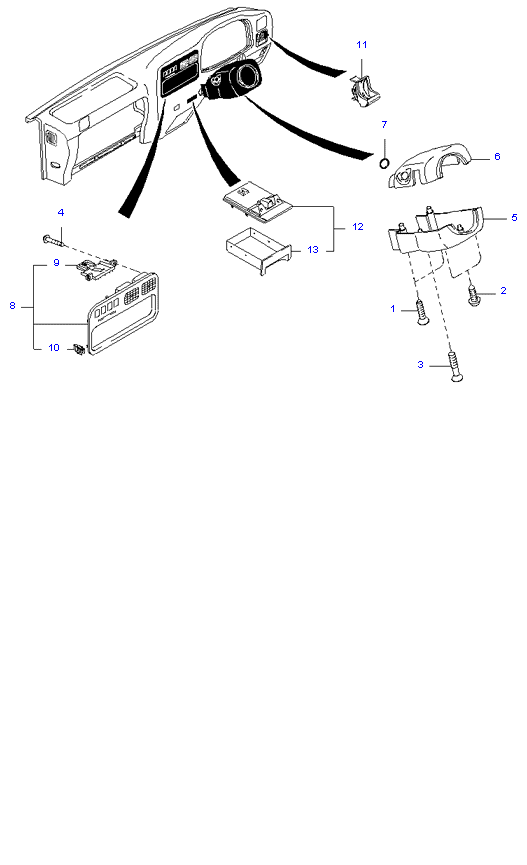 11
7
6
4
12
5
9
13
8
2
1
10
3