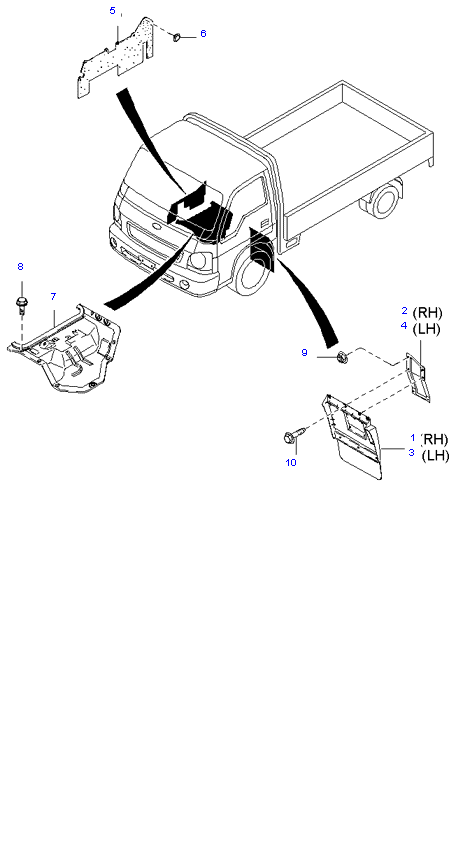 5
6
8
7
2 (RH)
4 (LH)
9
1 (RH)
3 (LH)
10