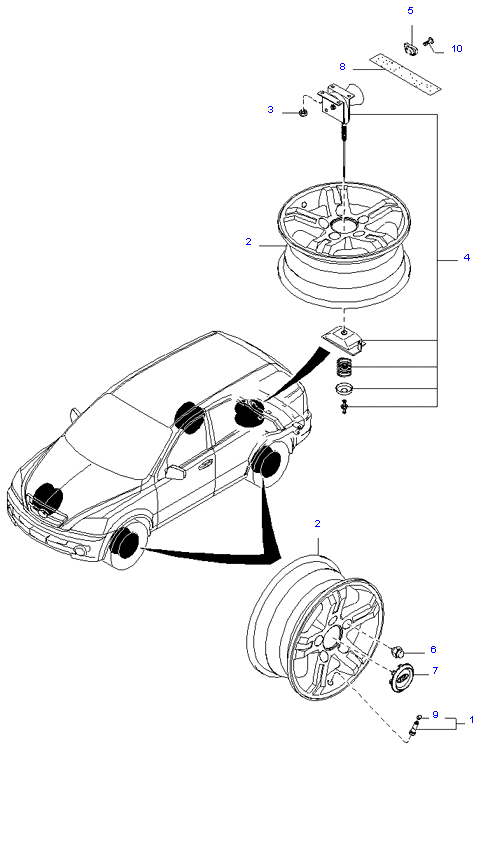 5
10
8
3
2
4
2
6
7
9
1