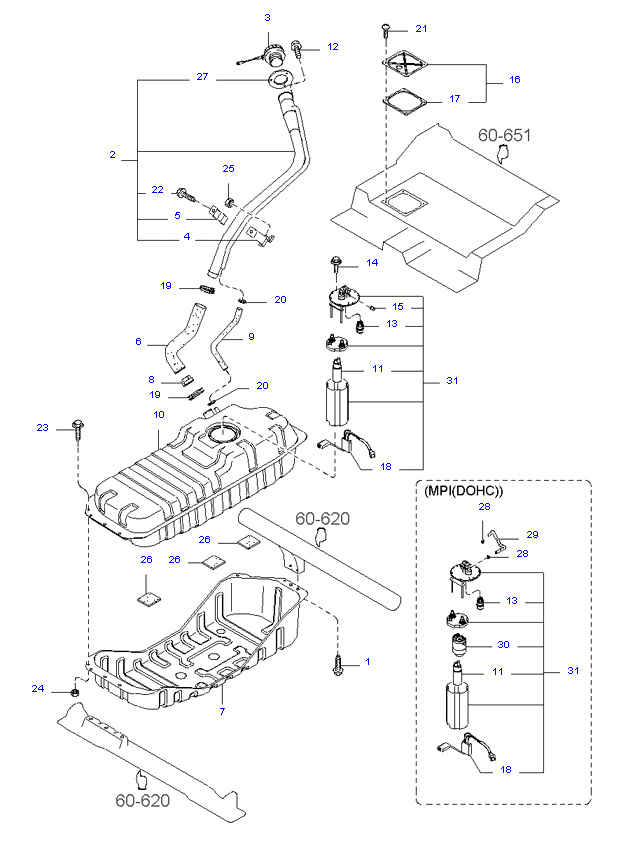 3
12
21
27
16
17
60-651
2
25
22
5
4
14
19
20
15
13
6
9
11
31
8
19
20
10
23
18
(MPI(DOHC))
28
29
28
60-620
26
26
26
13
30
1
11
31
24
7
18
60-620