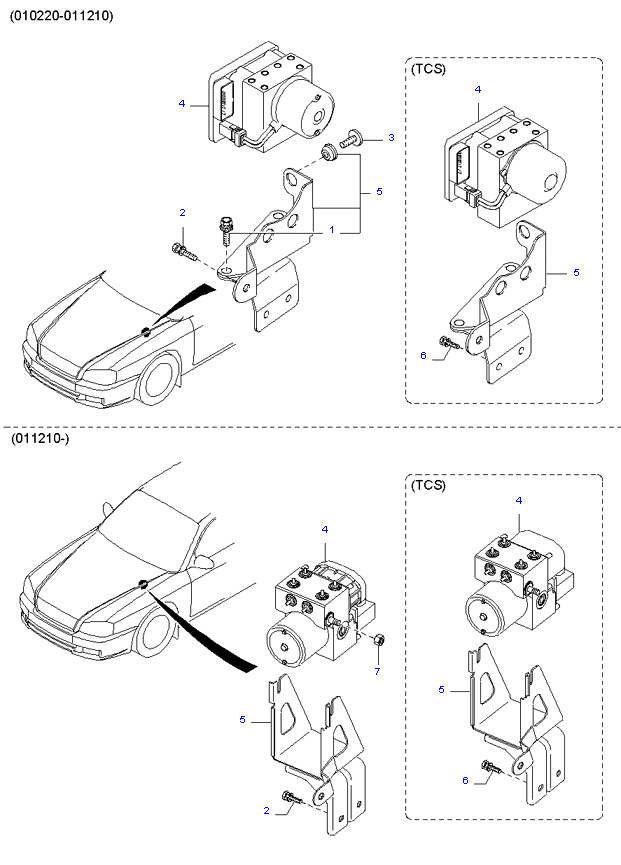 (010220-011210)

4
3
5
2
1

(TCS)
4
5
6

(011210-)

4
7
5
2

(TCS)
4
5
6