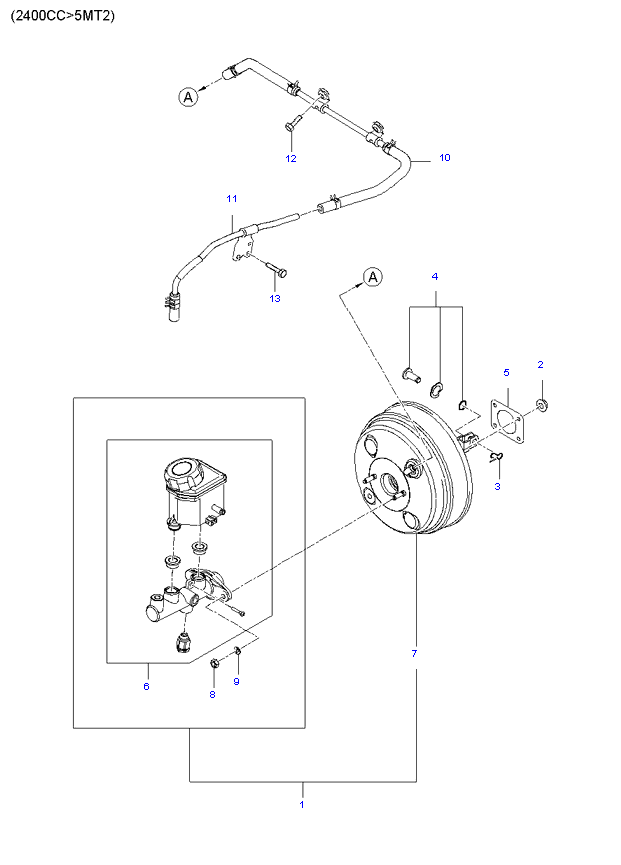 (2400CC>5MT2)

A

12

10

11

13

A

4

5

2

3

6

8

9

7

1