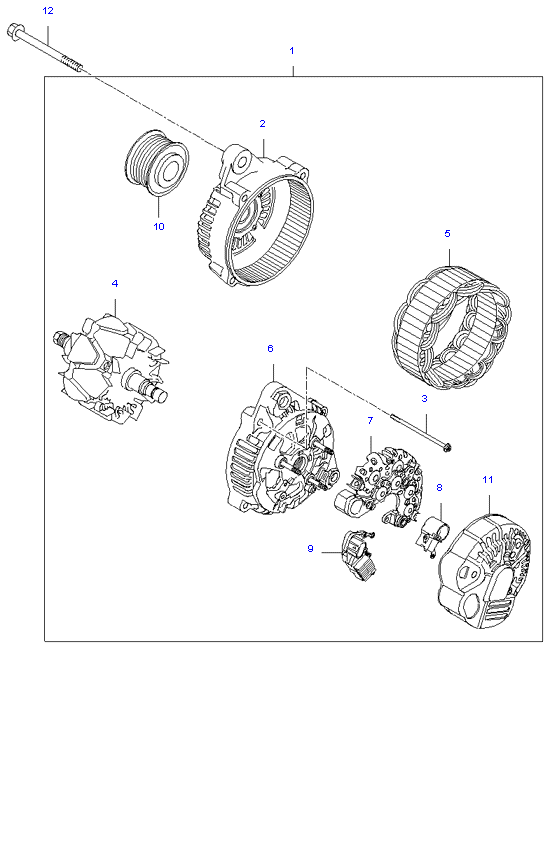 12
1
2
10
5
4
6
3
7
8
11
9