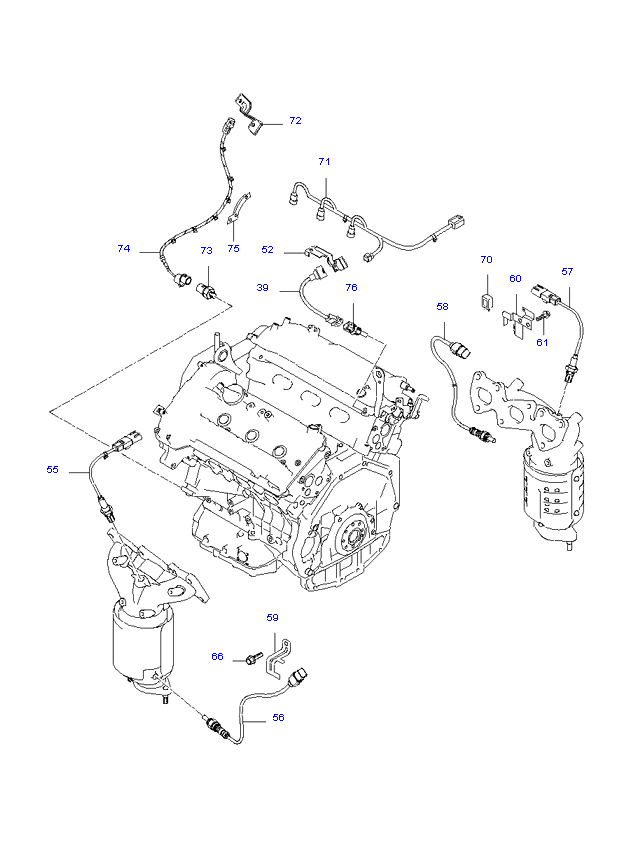 72
71
74
73
75
52
39
76
70
60
57
58
61
55
59
66
56