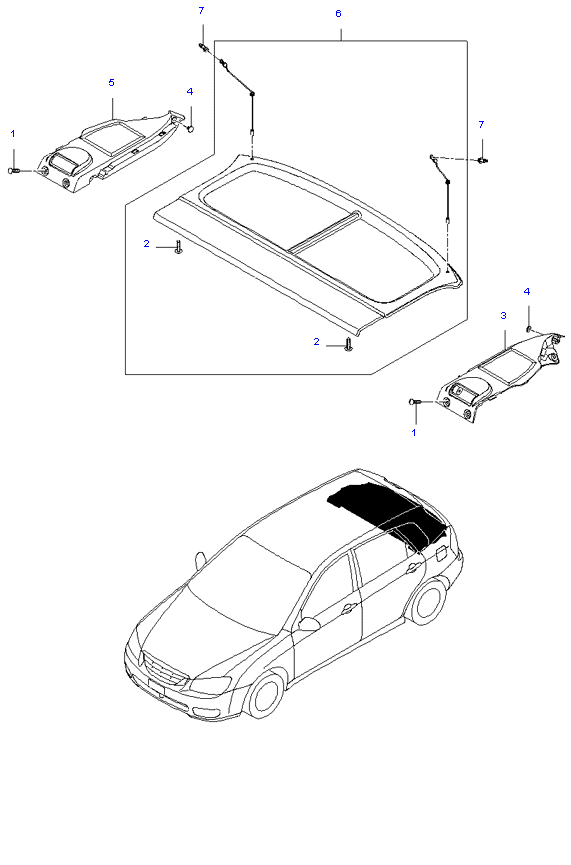 7
6
5
4
1
7
2
4
3
2
1