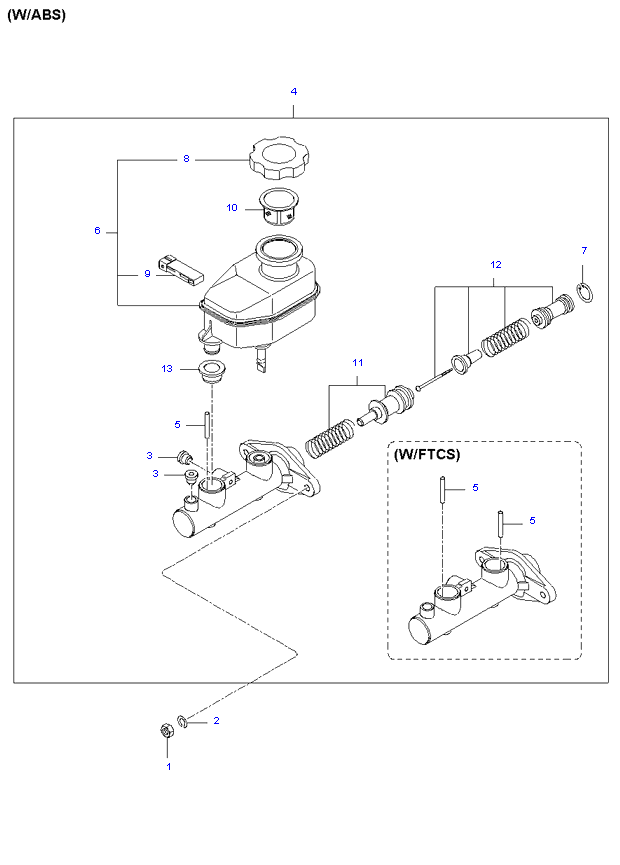 (W/ABS)

4

8

10

6

9

7

12

13

11

5

3

3

(W/FTCS)

5

5

2

1