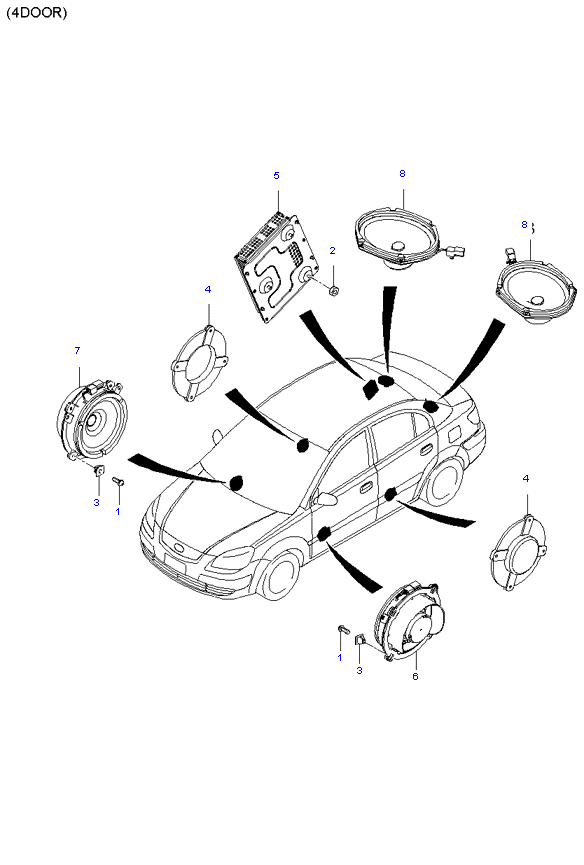 (4DOOR)

5

8

8

2

4

7

3

1

4

1

3

6