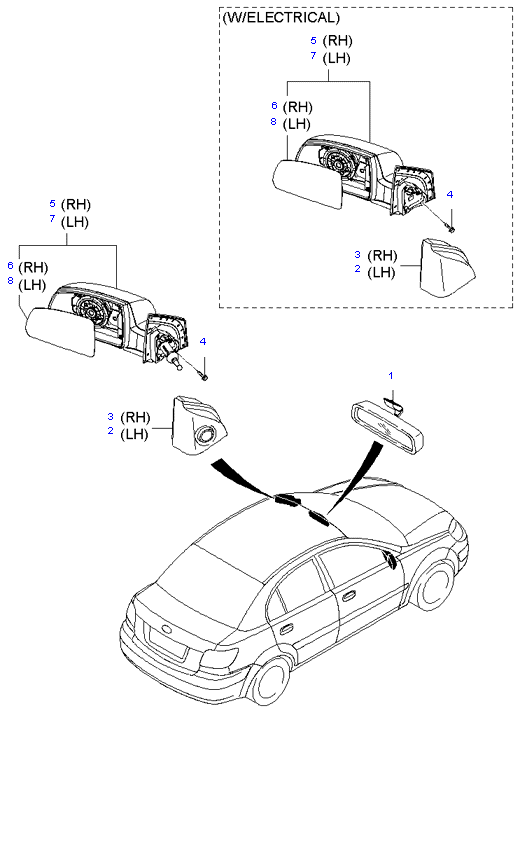 (W/ELECTRICAL)
5 (RH)
7 (LH)
6 (RH)
8 (LH)
4
3 (RH)
2 (LH)

5 (RH)
7 (LH)
6 (RH)
8 (LH)
4
3 (RH)
2 (LH)
1