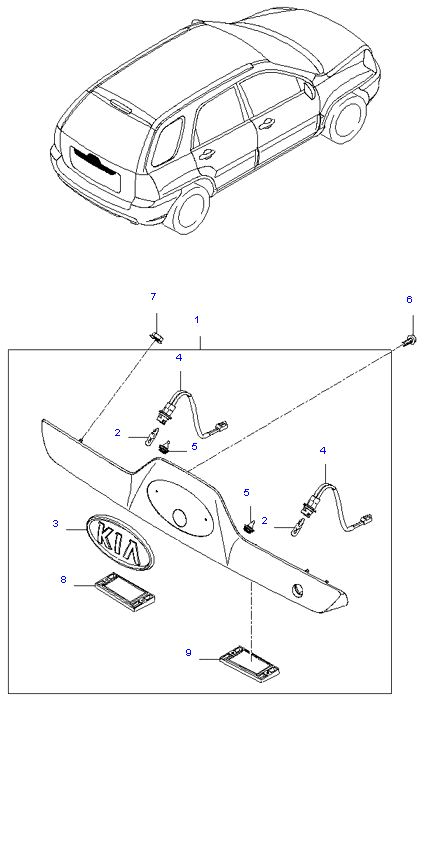 7
1
6
4
2
5
4
5
2
3
KIA
8
9