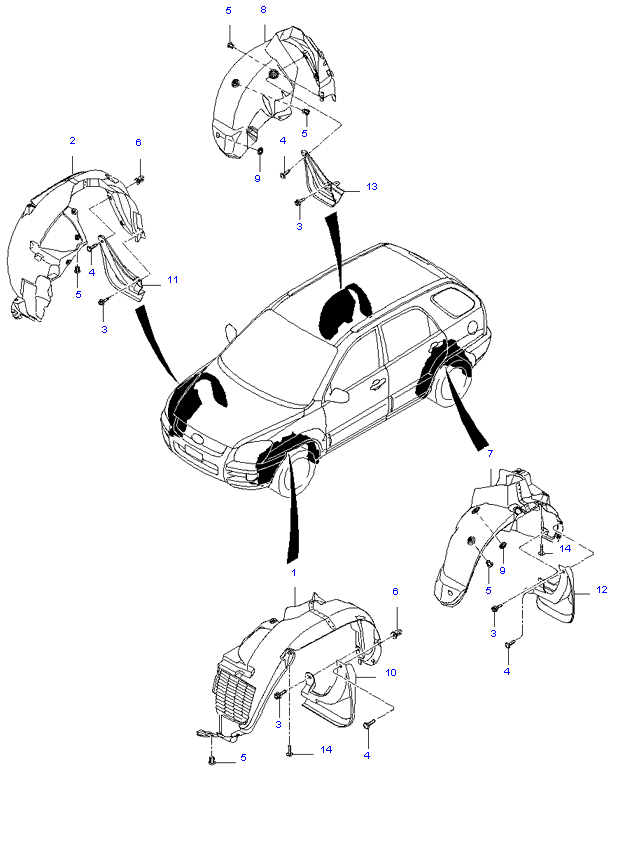 5
8
5
4
9
13
3
2
6
4
5
11
3
7
14
5
9
12
3
4
1
6
10
3
14
4
5