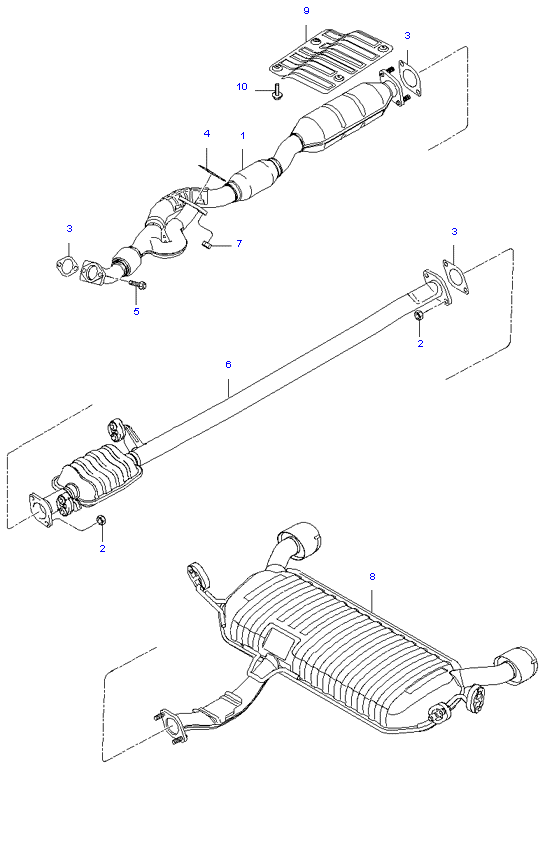 9
3
10
4
1
3
7
5
3
2
6
2
8