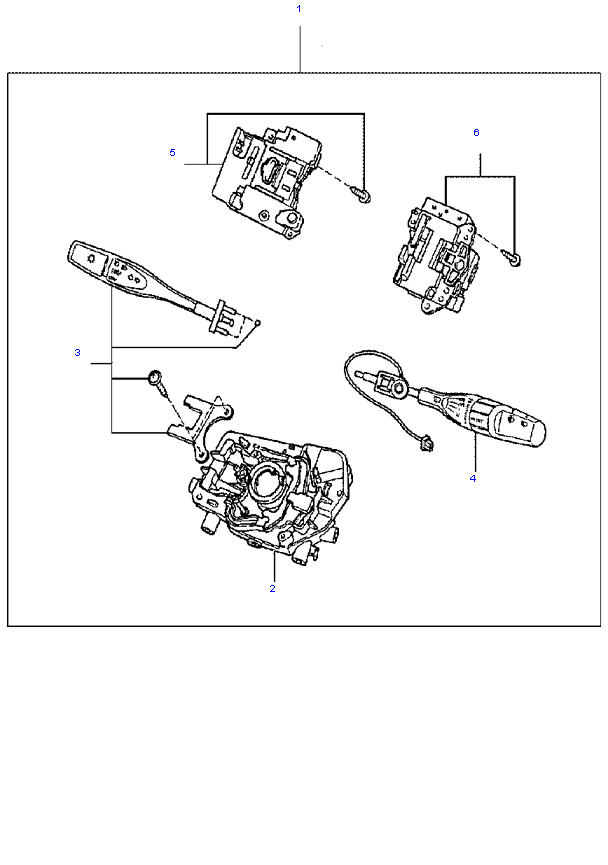 1
5
6
3
4
2