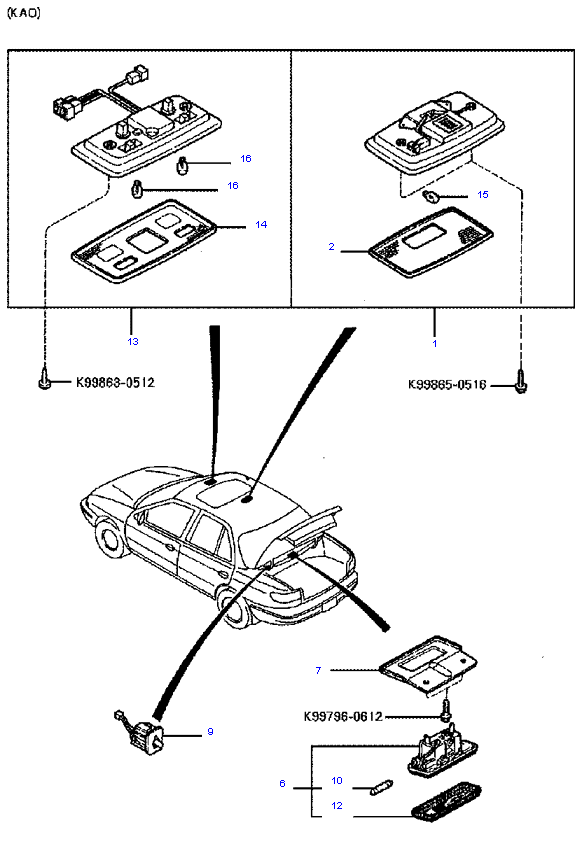 (KAO)

16

16

14

15

2

13

1

K99863-0512

K99865-0516

7

K99796-0612

9

6

10

12